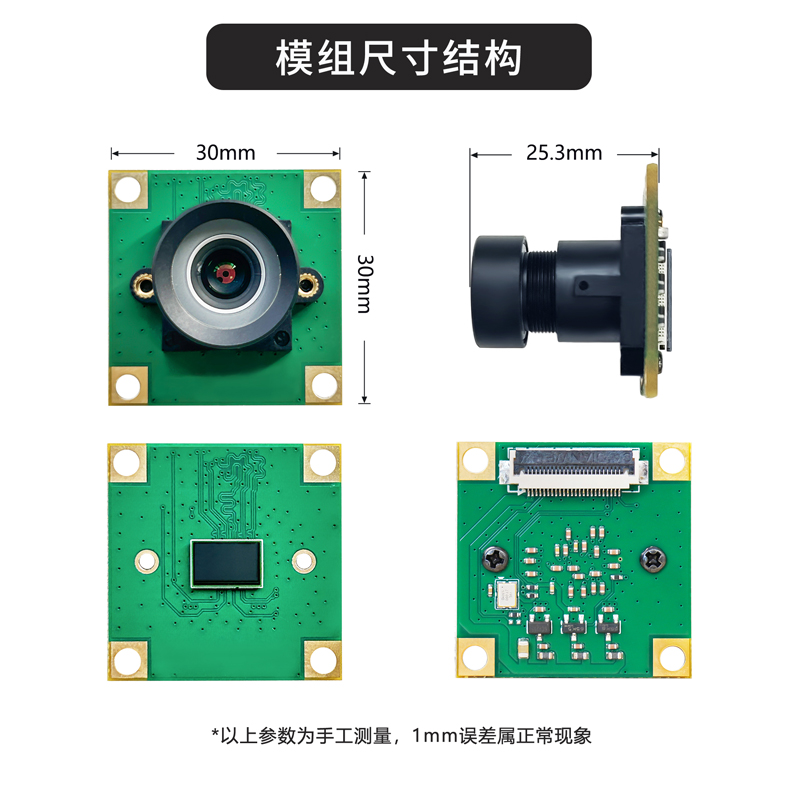 模组尺寸结构

30mm

30mm

25.3mm

*以上参数为手工测量，1mm误差属正常现象